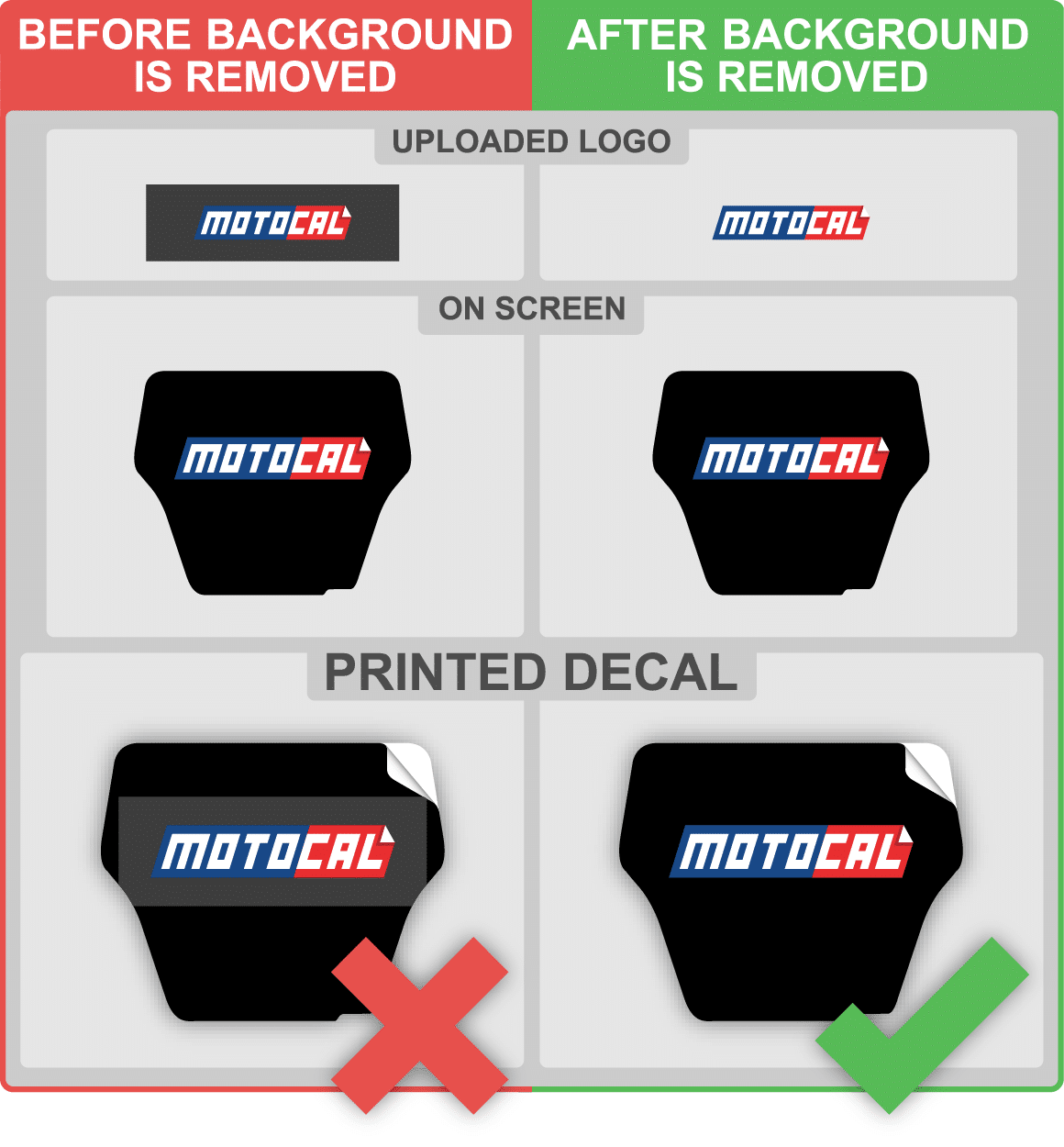 BEFORE BACKGROUND IS REMOVED

AFTER BACKGROUND IS REMOVED

UPLOADED LOGO

MOTOCAL

MOTOCAL

ON SCREEN

MOTOCAL

MOTOCAL

PRINTED DECAL

MOTOCAL

MOTOCAL