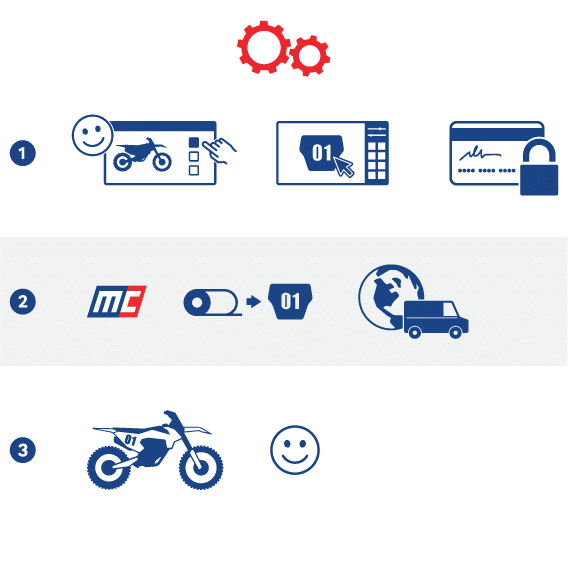 1

01

2

MC

01

3

01